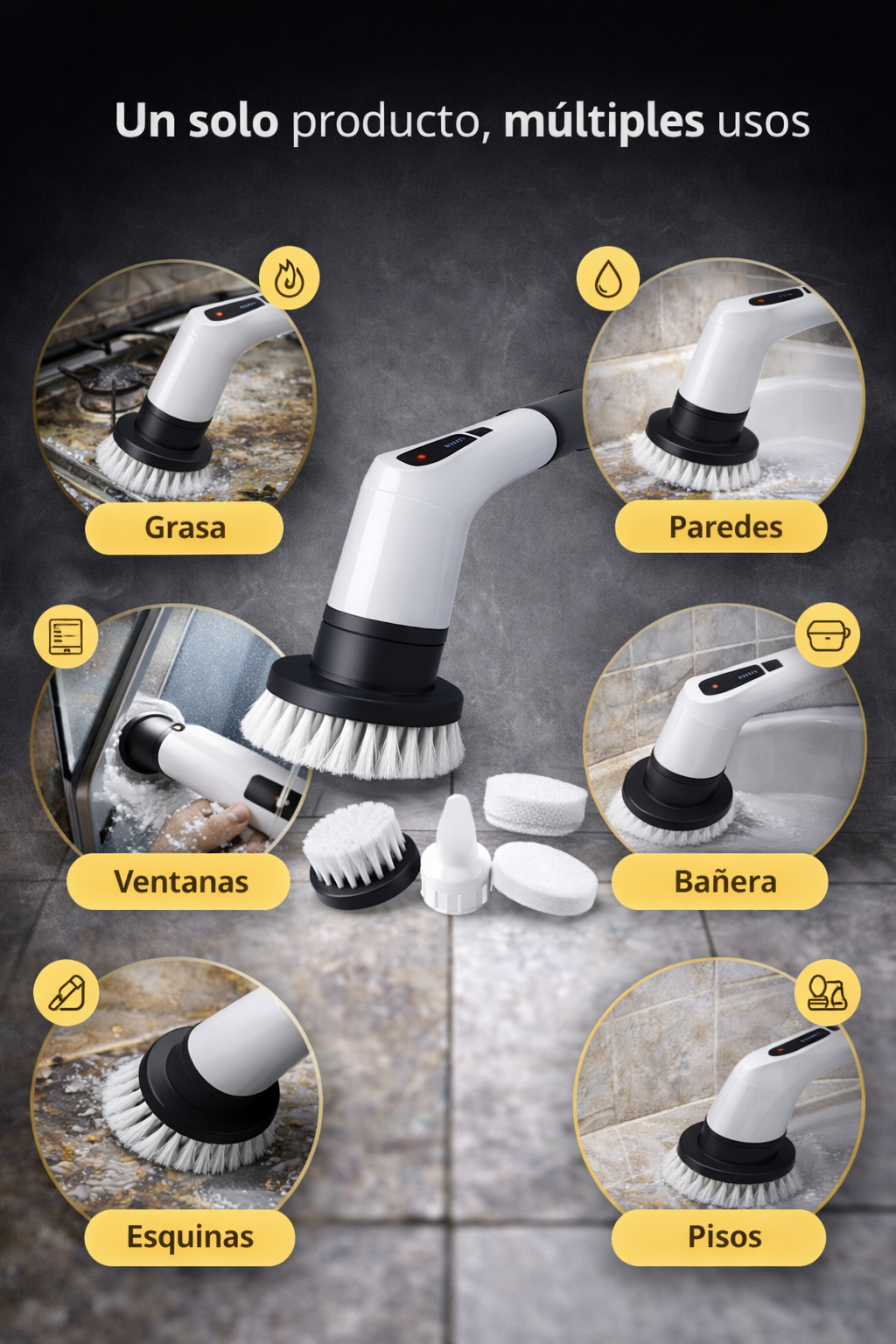 Un solo producto, múltiples usos

Grasa

Paredes

Ventanas

Bañera

Esquinas

Pisos